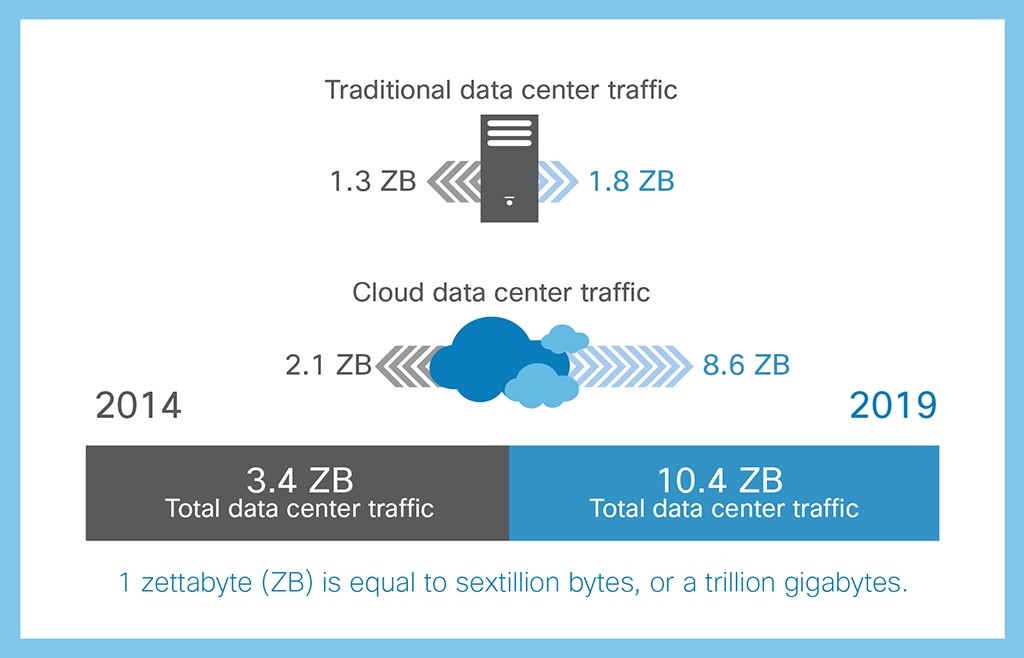 Traditional data center traffic

1.3 ZB

1.8 ZB

Cloud data center traffic

2.1 ZB

8.6 ZB

2014

2019

3.4 ZB
Total data center traffic

10.4 ZB
Total data center traffic

1 zettabyte (ZB) is equal to sextillion bytes, or a trillion gigabytes.